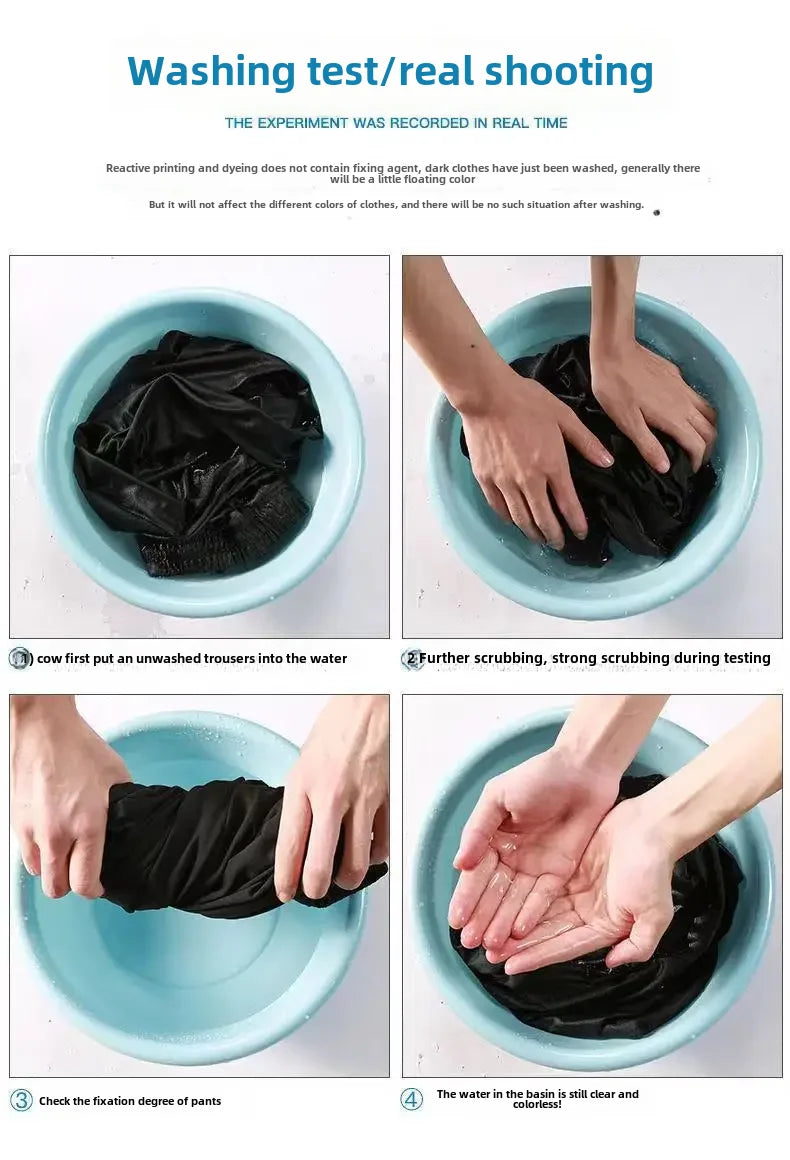 Washing test/real shooting

THE EXPERIMENT WAS RECORDED IN REAL TIME

Reactive printing and dyeing does not contain fixing agent, dark clothes have just been washed, generally there will be a little floating color

But it will not affect the different colors of clothes, and there will be no such situation after washing.

1) cow first put an unwashed trousers into the water

2 Further scrubbing, strong scrubbing during testing

3 Check the fixation degree of pants

4 The water in the basin is still clear and colorless!